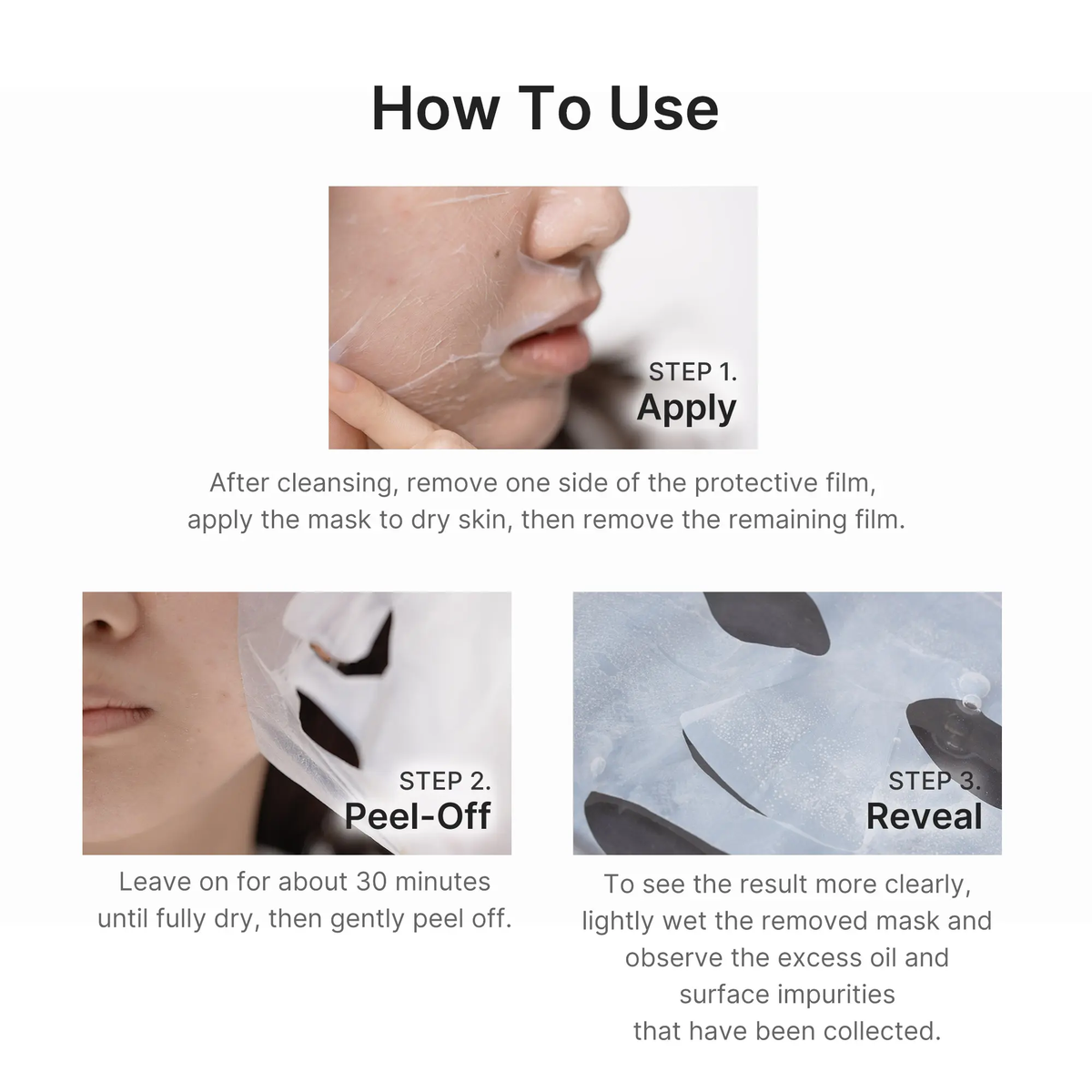 How To Use

STEP 1.
Apply

After cleansing, remove one side of the protective film, apply the mask to dry skin, then remove the remaining film.

STEP 2.
Peel-Off

Leave on for about 30 minutes until fully dry, then gently peel off.

STEP 3.
Reveal

To see the result more clearly, lightly wet the removed mask and observe the excess oil and surface impurities that have been collected.