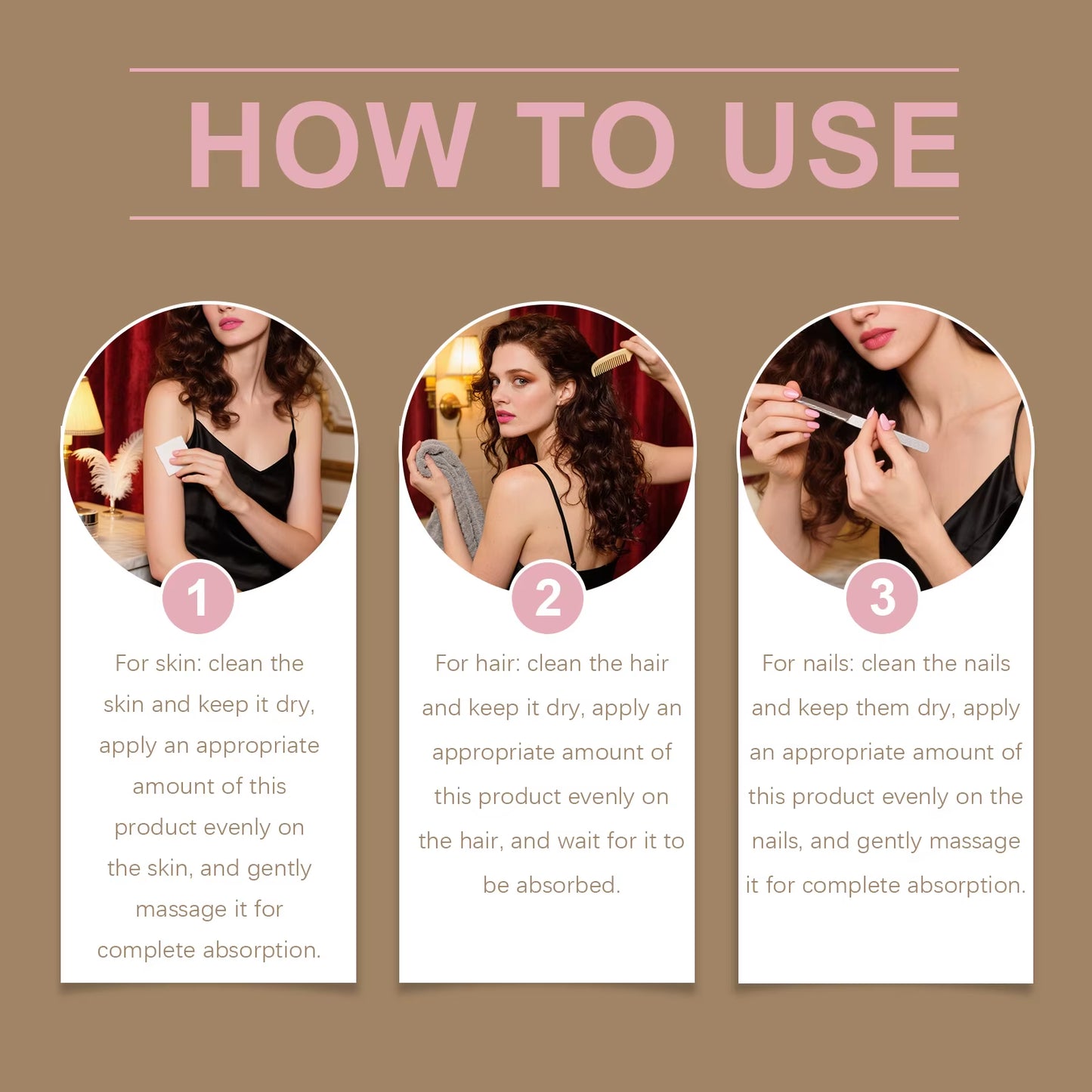 HOW TO USE

1

For skin: clean the skin and keep it dry, apply an appropriate amount of this product evenly on the skin, and gently massage it for complete absorption.

2

For hair: clean the hair and keep it dry, apply an appropriate amount of this product evenly on the hair, and wait for it to be absorbed.

3

For nails: clean the nails and keep them dry, apply an appropriate amount of this product evenly on the nails, and gently massage it for complete absorption.