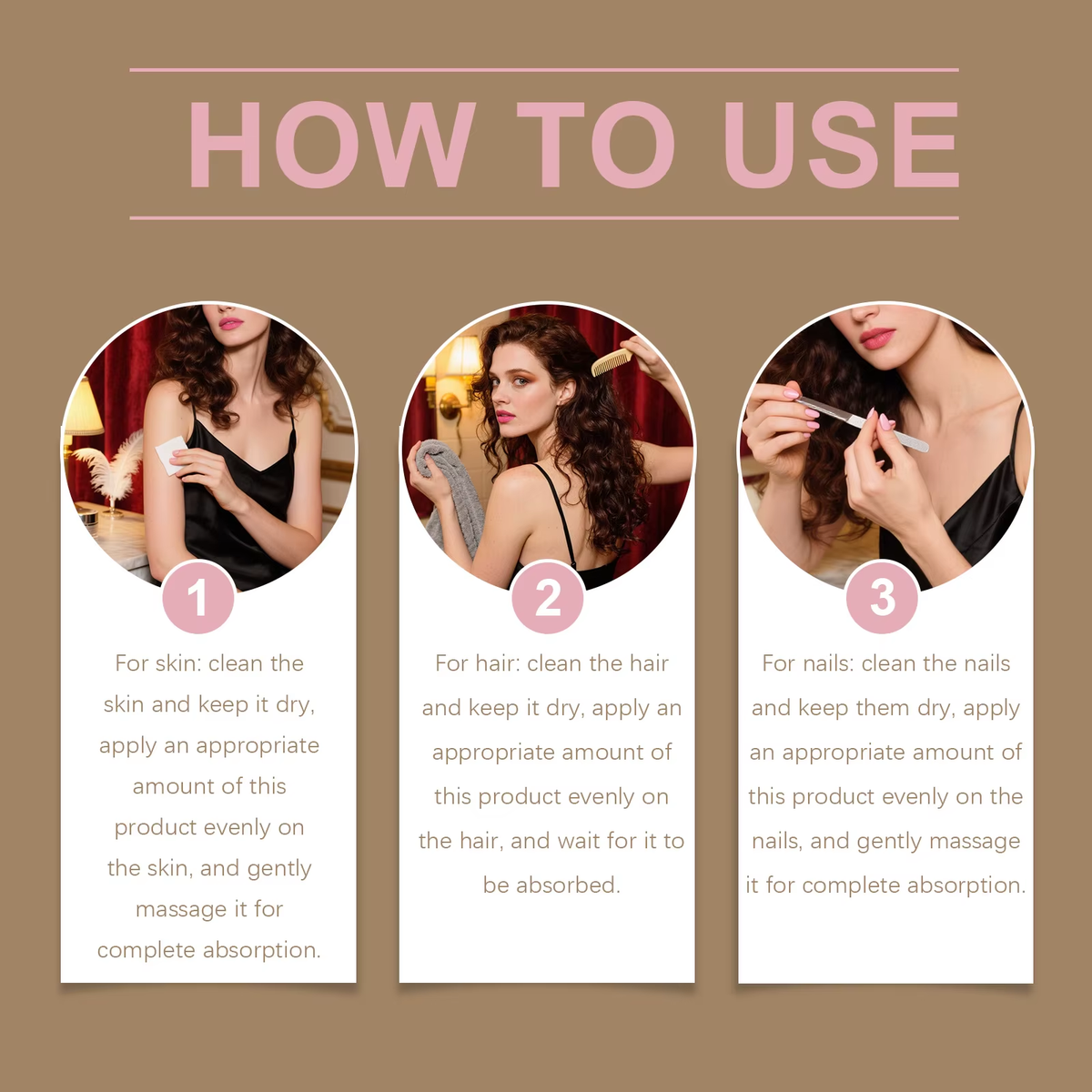 HOW TO USE

1

For skin: clean the skin and keep it dry, apply an appropriate amount of this product evenly on the skin, and gently massage it for complete absorption.

2

For hair: clean the hair and keep it dry, apply an appropriate amount of this product evenly on the hair, and wait for it to be absorbed.

3

For nails: clean the nails and keep them dry, apply an appropriate amount of this product evenly on the nails, and gently massage it for complete absorption.